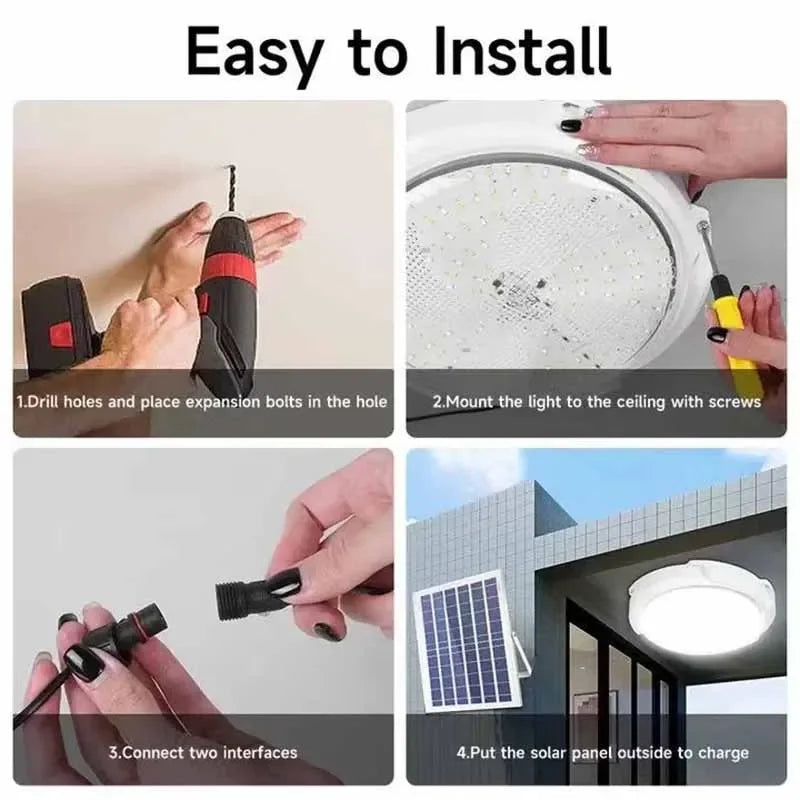 Easy to Install

1.Drill holes and place expansion bolts in the hole

2.Mount the light to the ceiling with screws

3.Connect two interfaces

4.Put the solar panel outside to charge